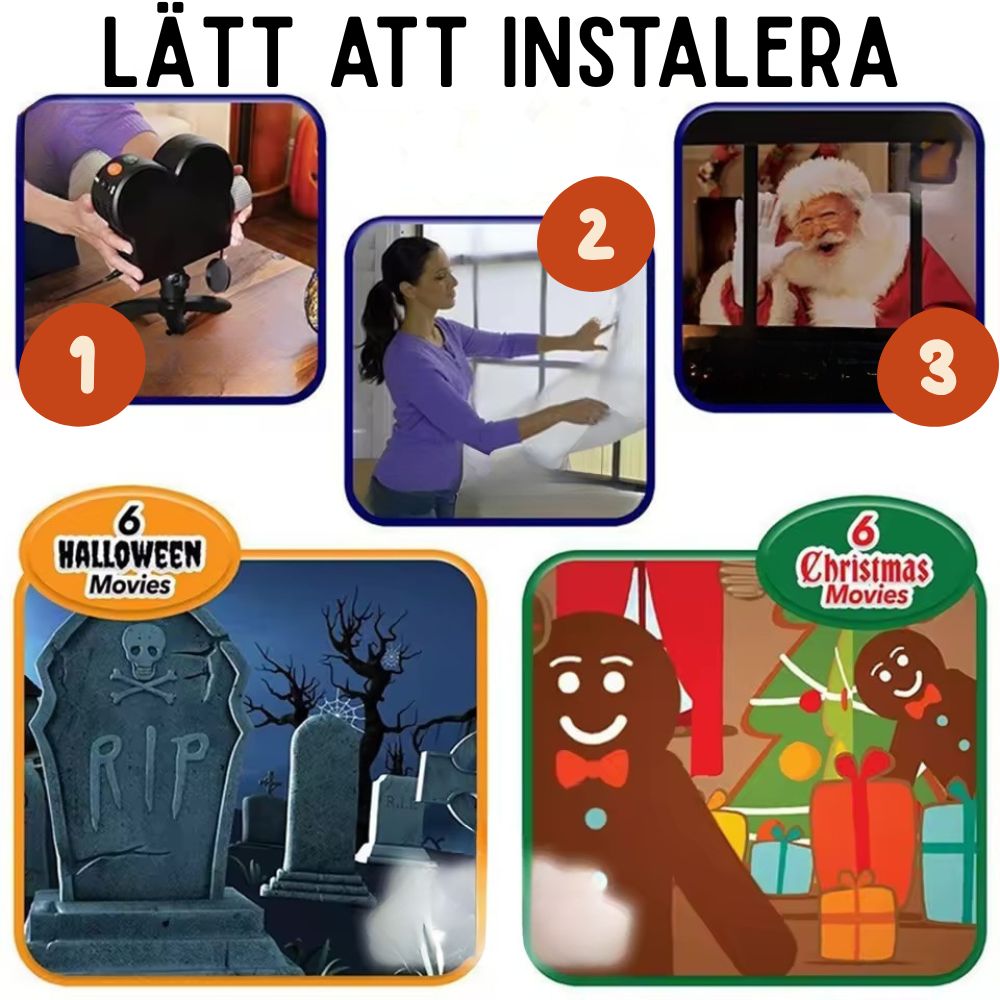 LÄTT ATT INSTALERA

1

2

3

6
HALLOWEEN
Movies

RIP

6
Christmas
Movies